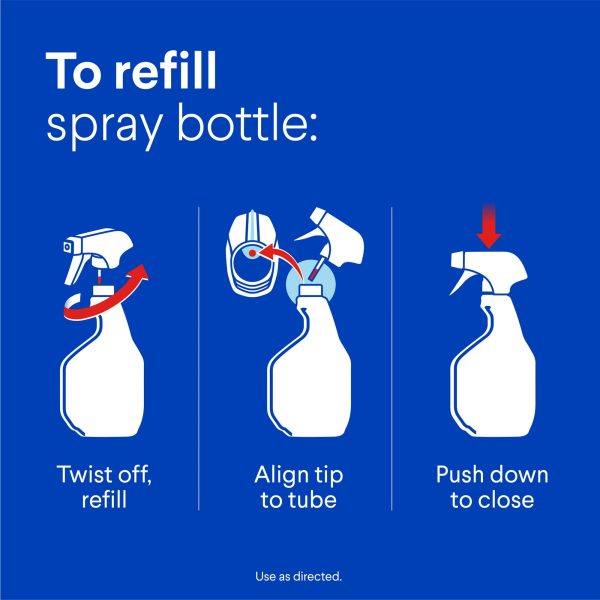 To refill
spray bottle:

Twist off, refill

Align tip to tube

Push down to close

Use as directed.