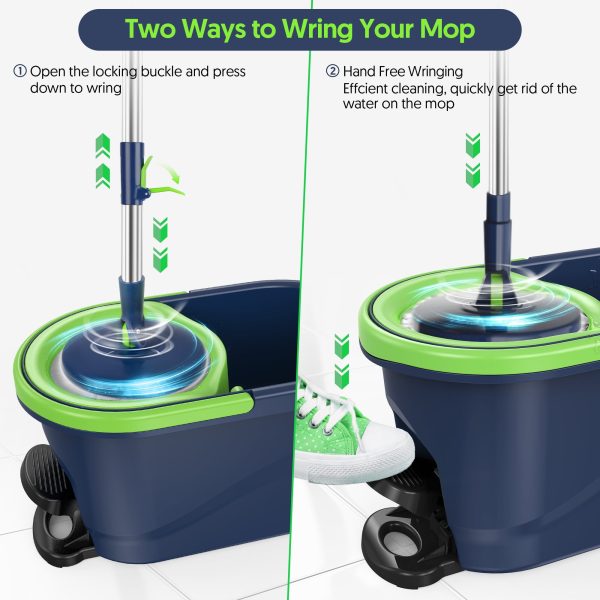 Two Ways to Wring Your Mop

① Open the locking buckle and press down to wring

② Hand Free Wringing
Effcient cleaning, quickly get rid of the water on the mop