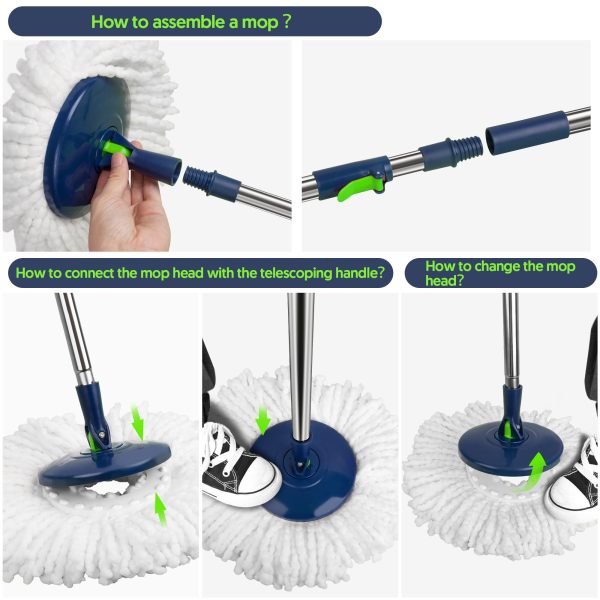 How to assemble a mop ?

How to connect the mop head with the telescoping handle?

How to change the mop head?